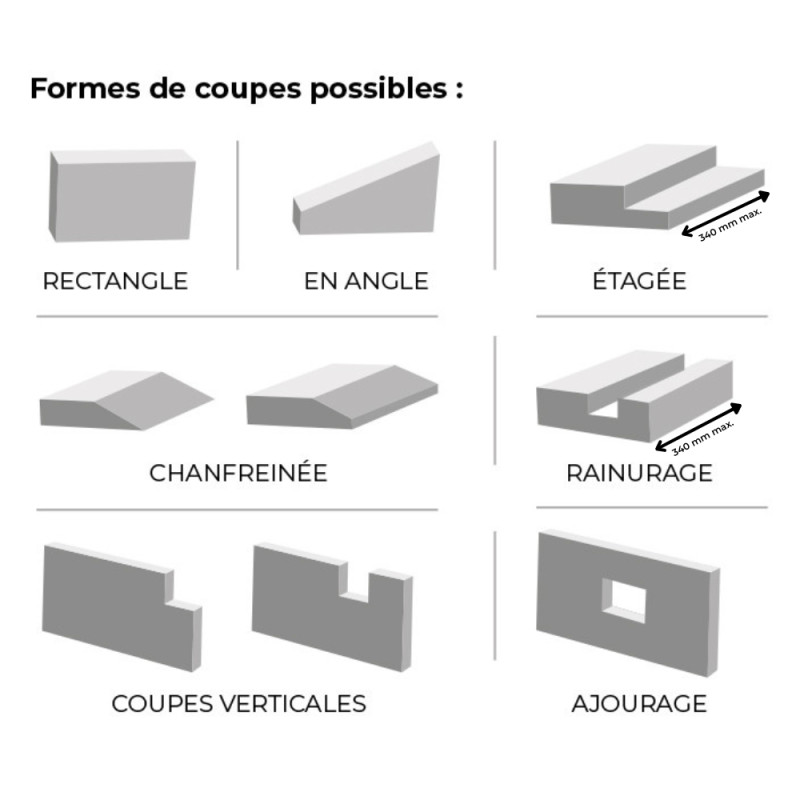 Formes de coupes possibles :

RECTANGLE

EN ANGLE

340 mm max.

ÉTAGÉE

CHANFREINÉE

340 mm max.

RAINURAGE

COUPES VERTICALES

AJOURAGE