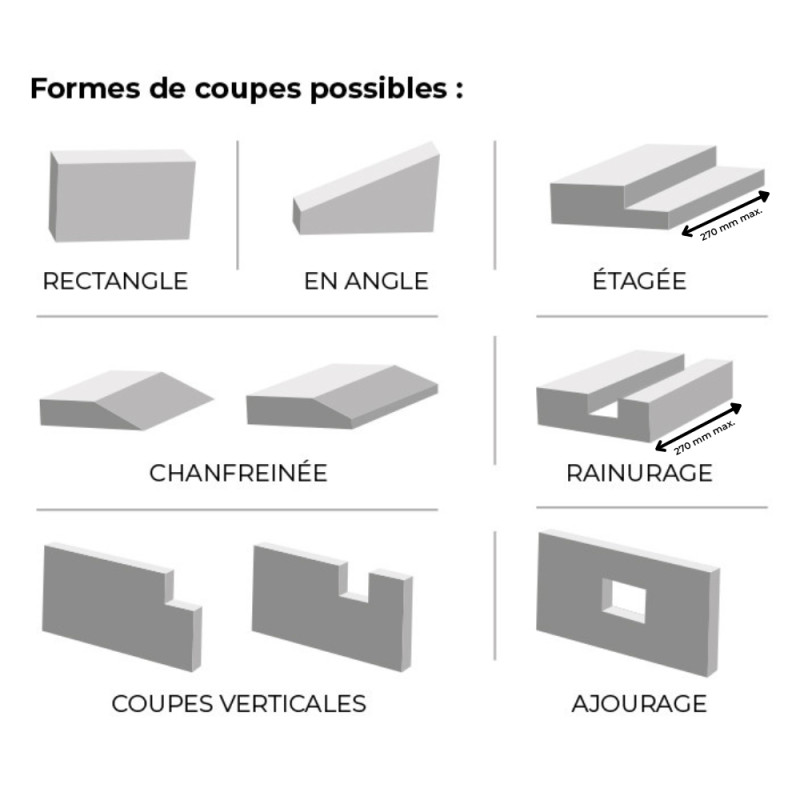 Formes de coupes possibles :

RECTANGLE

EN ANGLE

270 mm max.

ÉTAGÉE

CHANFREINÉE

270 mm max.

RAINURAGE

COUPES VERTICALES

AJOURAGE