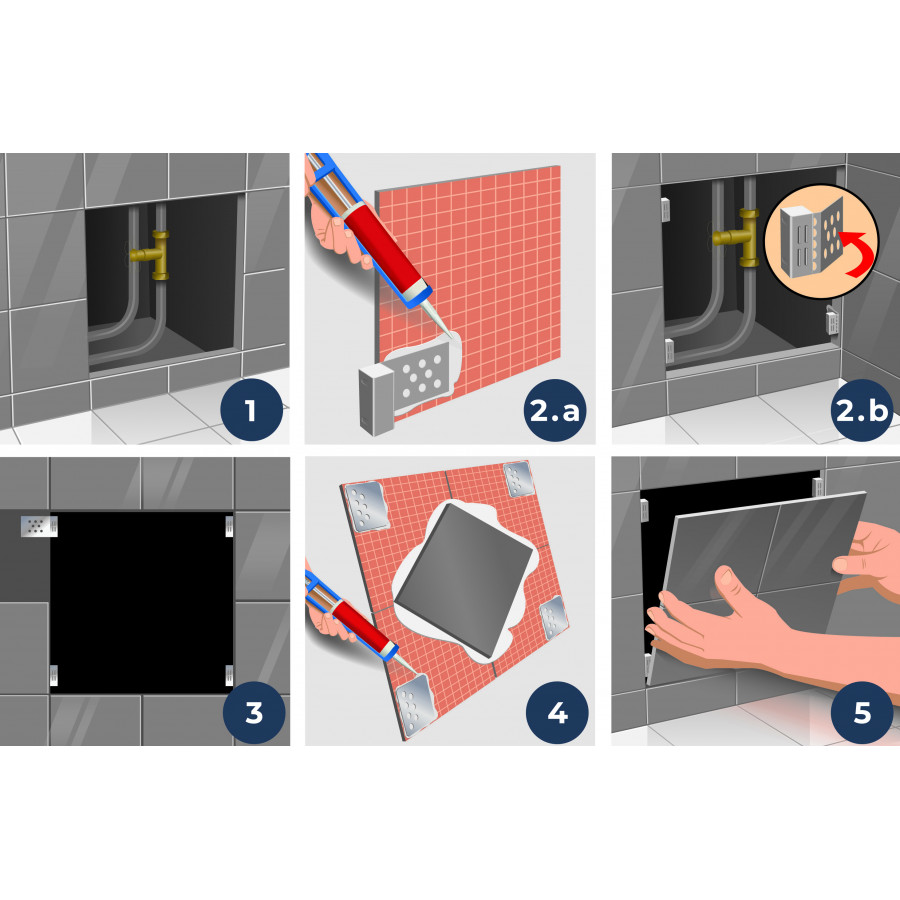 1

2.a

2.b

3

4

5